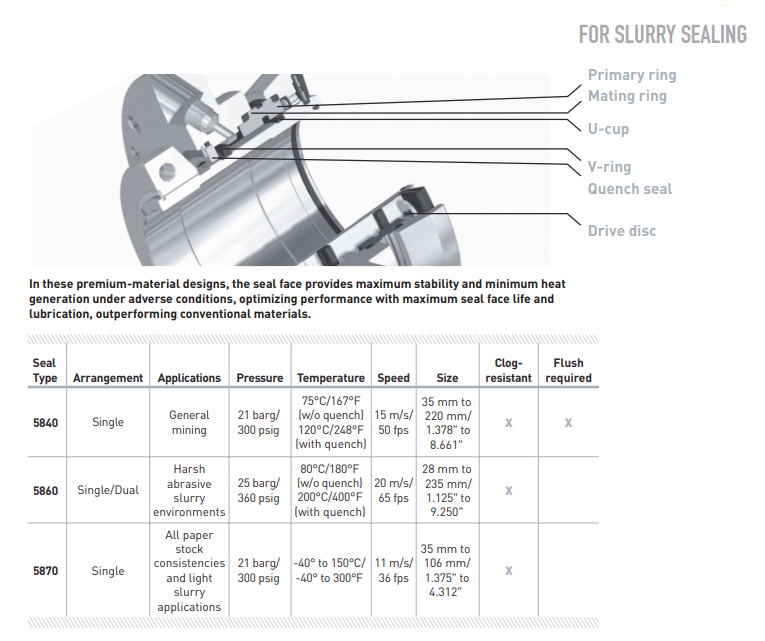 FOR SLURRY SEALING

Primary ring
Mating ring
U-cup
V-ring
Quench seal
Drive disc

In these premium-material designs, the seal face provides maximum stability and minimum heat generation under adverse conditions, optimizing performance with maximum seal face life and lubrication, outperforming conventional materials.

| Seal Type | Arrangement | Applications | Pressure | Temperature | Speed | Size | Clog-resistant | Flush required |
|---|---|---|---|---|---|---|---|---|
| 5840 | Single | General mining | 21 barg/ 300 psig | 75°C/167°F (w/o quench) 120°C/248°F (with quench) | 15 m/s/ 50 fps | 35 mm to 220 mm/ 1.378" to 8.661" | X | X |
| 5860 | Single/Dual | Harsh abrasive slurry environments | 25 barg/ 360 psig | 80°C/180°F (w/o quench) 200°C/400°F (with quench) | 20 m/s/ 65 fps | 28 mm to 235 mm/ 1.125" to 9.250" | X | |
| 5870 | Single | All paper stock consistencies and light slurry applications | 21 barg/ 300 psig | -40° to 150°C/ -40° to 300°F | 11 m/s/ 36 fps | 35 mm to 106 mm/ 1.375" to 4.312" | X | |